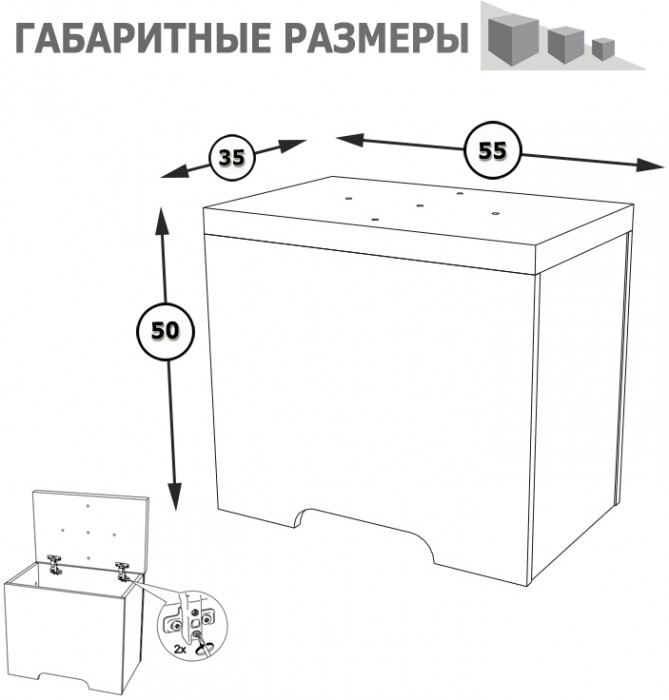 ГАБАРИТНЫЕ РАЗМЕРЫ

35

55

50

2x