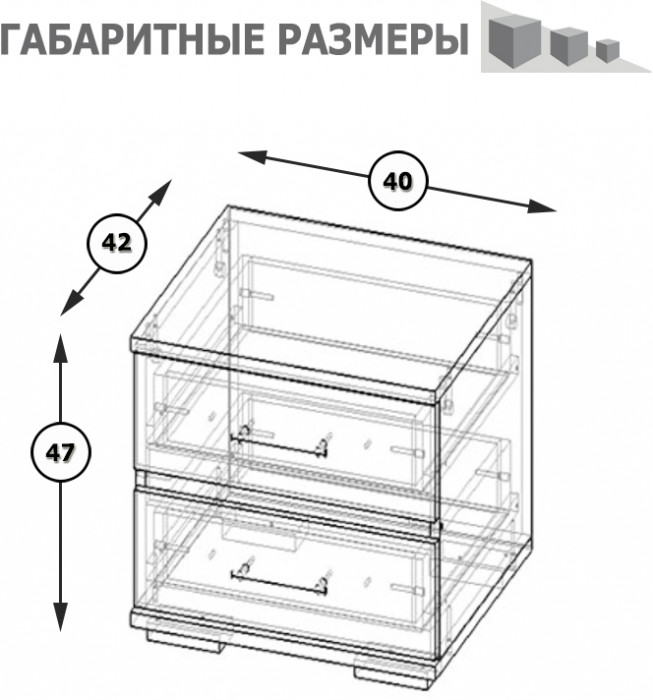 ГАБАРИТНЫЕ РАЗМЕРЫ

40

42

47