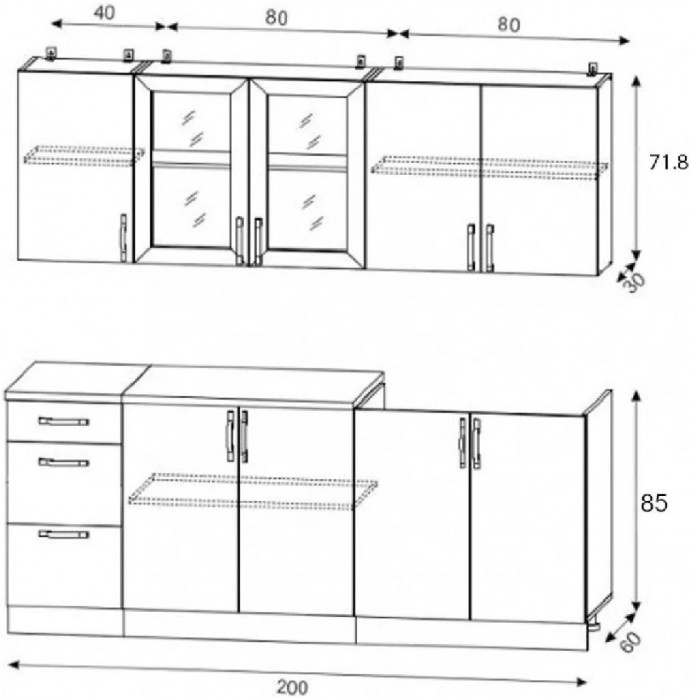 40
80
80
71.8
30
85
60
200