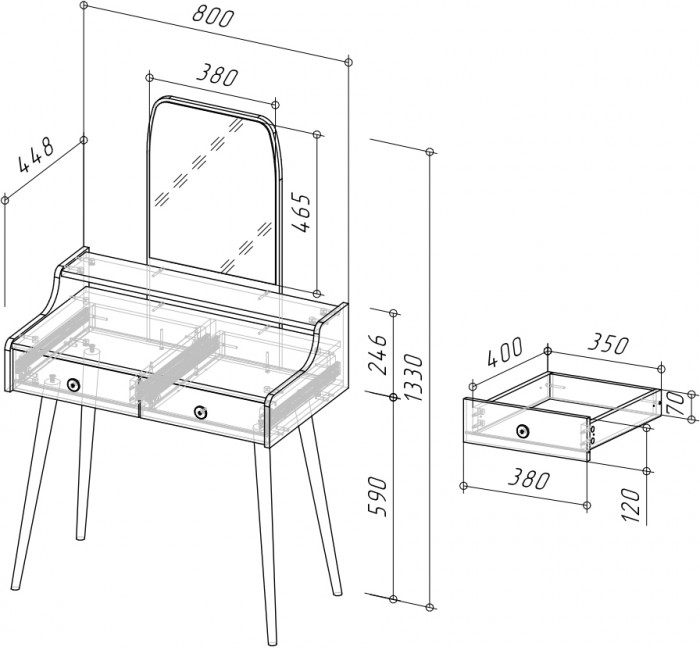 800
380
448
465
246
1330
590
400
350
70
380
120